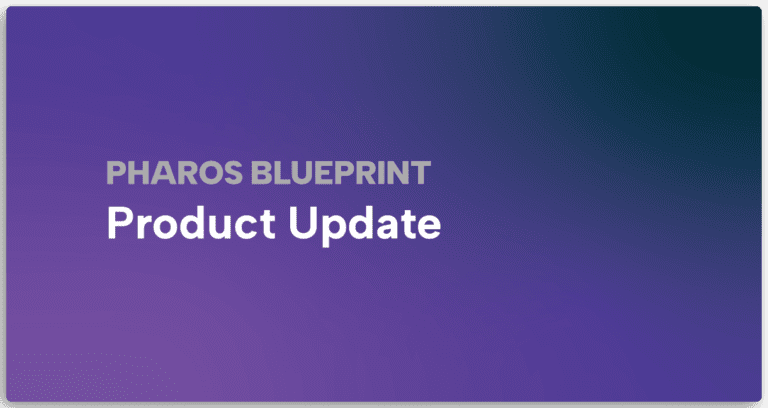 PHAROS BLUEPRINT
Product Update